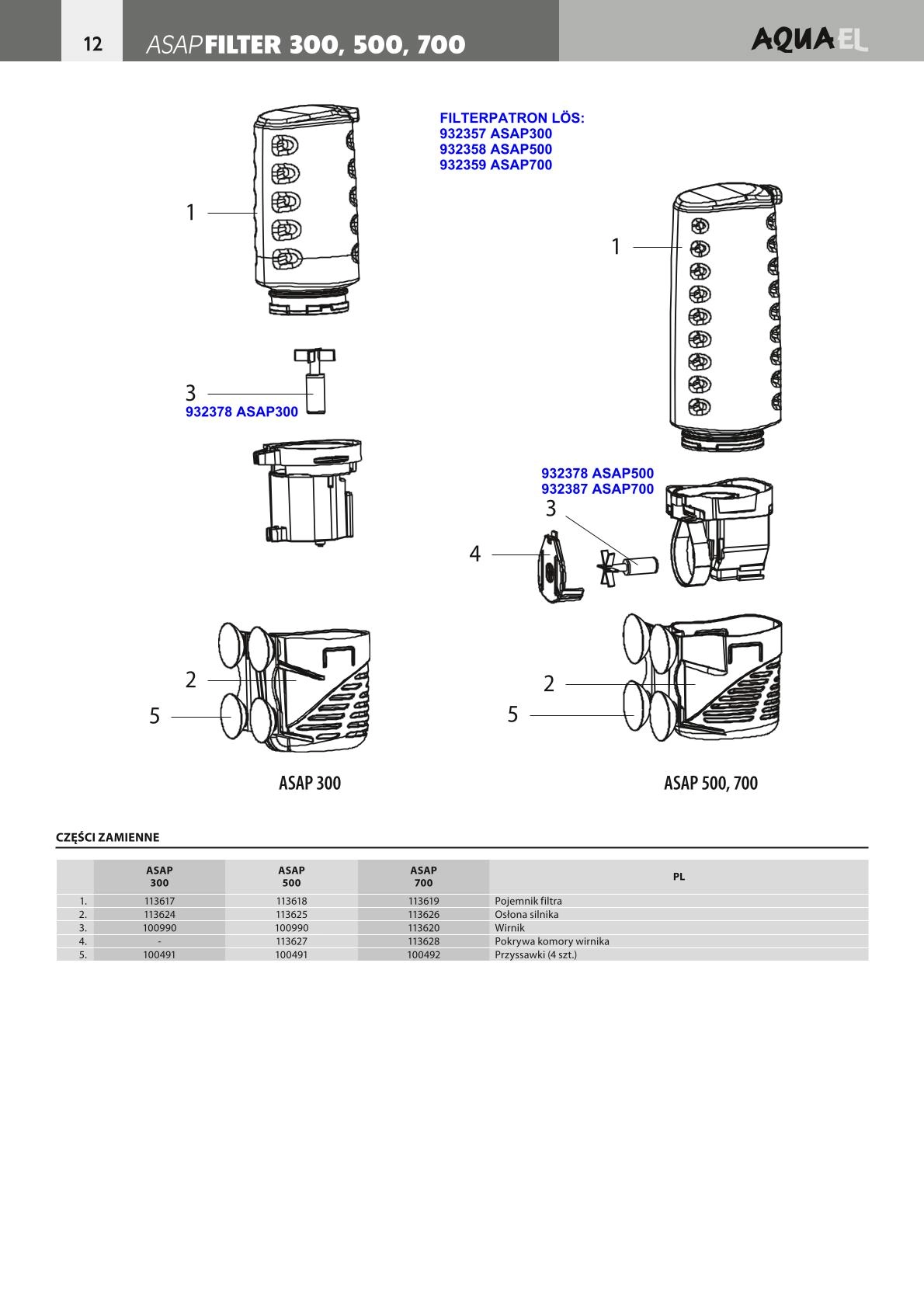 12 ASAPFILTER 300, 500, 700

AQUAEL

FILTERPATRON LÖS:
932357 ASAP300
932358 ASAP500
932359 ASAP700

1

3
932378 ASAP300

2

5

ASAP 300

1

932378 ASAP500
932387 ASAP700
3

4

2

5

ASAP 500, 700

CZĘŚCI ZAMIENNE

| | ASAP 300 | ASAP 500 | ASAP 700 | PL |
|---|---|---|---|---|
| 1. | 113617 | 113618 | 113619 | Pojemnik filtra |
| 2. | 113624 | 113625 | 113626 | Osłona silnika |
| 3. | 100990 | 100990 | 113620 | Wirnik |
| 4. | - | 113627 | 113628 | Pokrywa komory wirnika |
| 5. | 100491 | 100491 | 100492 | Przyssawki (4 szt.) |